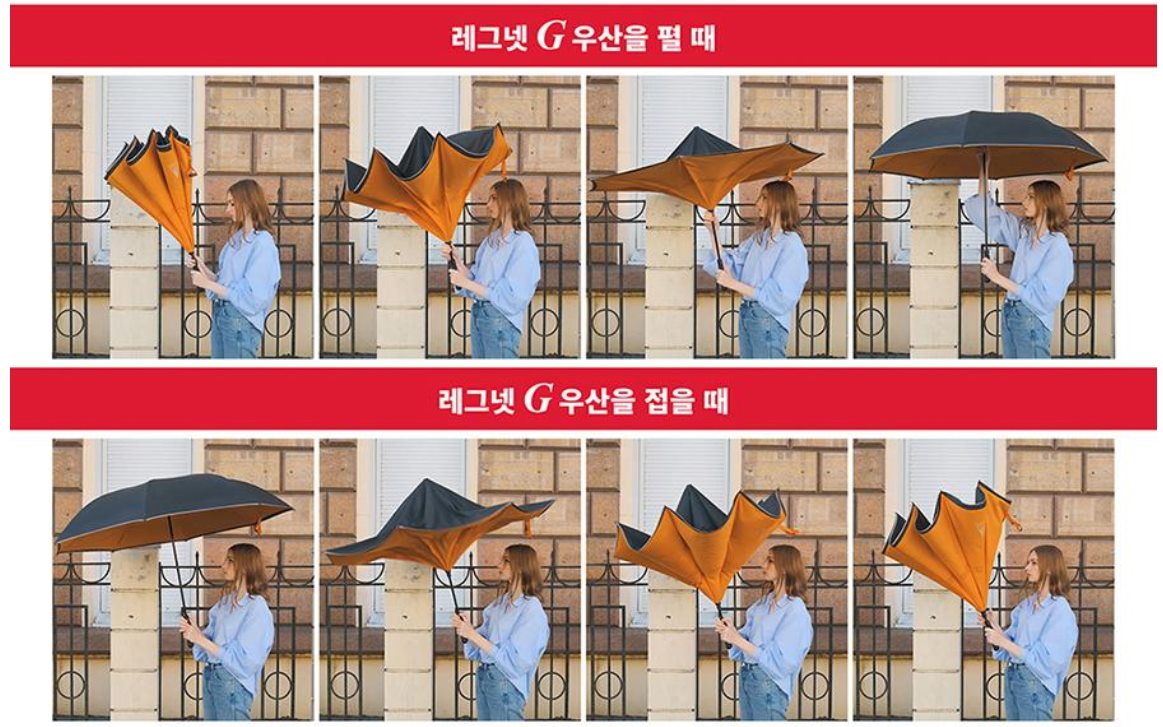 레그넷 G 우산을 펼 때

레그넷 G 우산을 접을 때